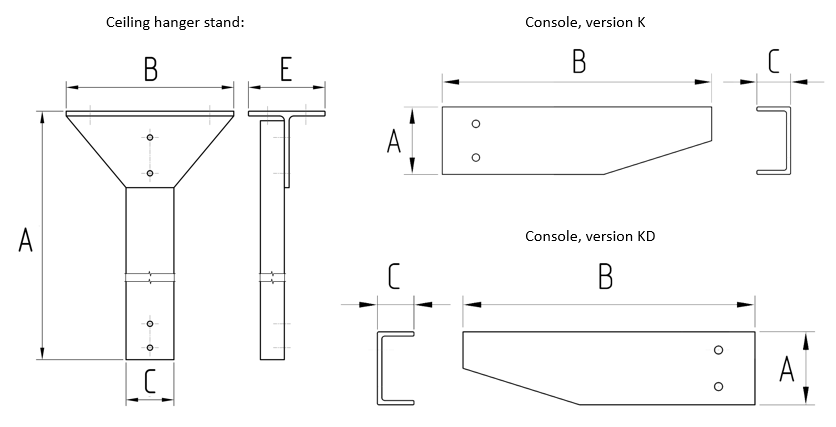 Ceiling hanger stand:

B

E

A

C

Console, version K

B

C

A

Console, version KD

C

B

A