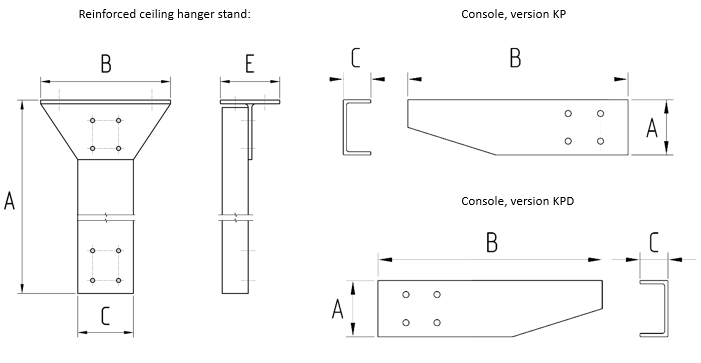 Reinforced ceiling hanger stand:

B

E

A

C

Console, version KP

C

B

A

Console, version KPD

B

C

A