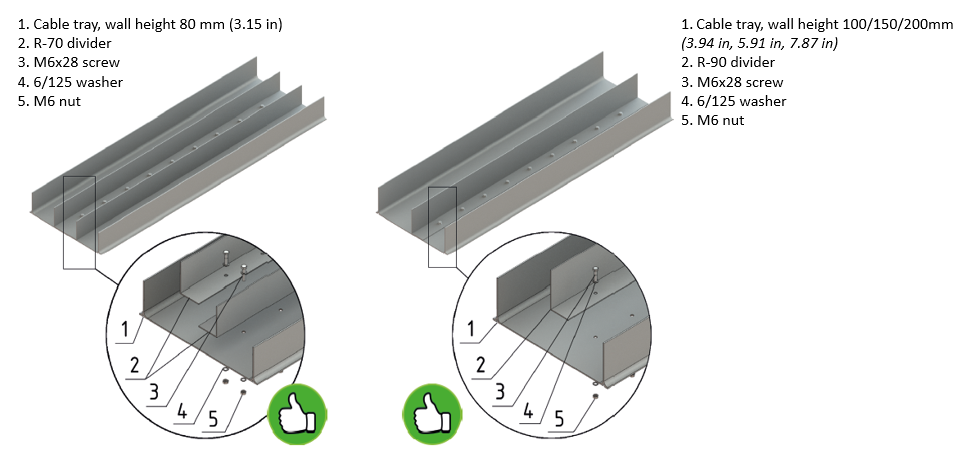 1. Cable tray, wall height 80 mm (3.15 in)
2. R-70 divider
3. M6x28 screw
4. 6/125 washer
5. M6 nut

1
2
3
4
5

1. Cable tray, wall height 100/150/200mm
(3.94 in, 5.91 in, 7.87 in)
2. R-90 divider
3. M6x28 screw
4. 6/125 washer
5. M6 nut

1
2
3
4
5