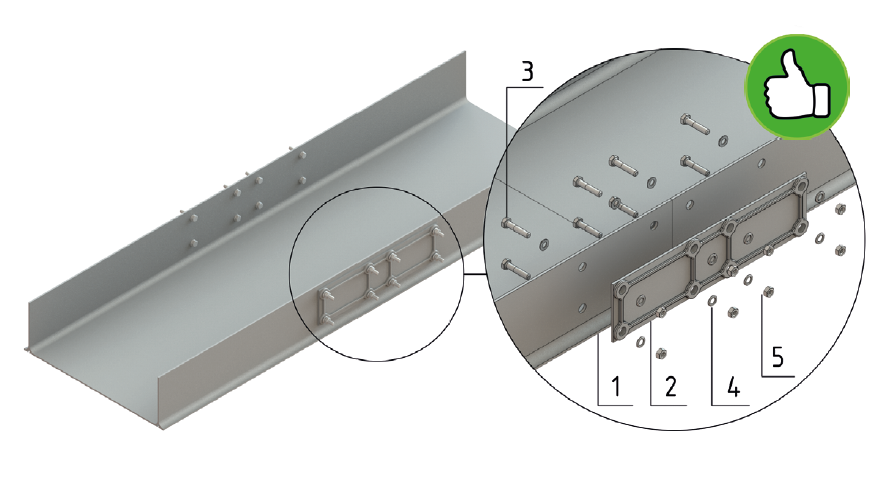 3
1
2
4
5