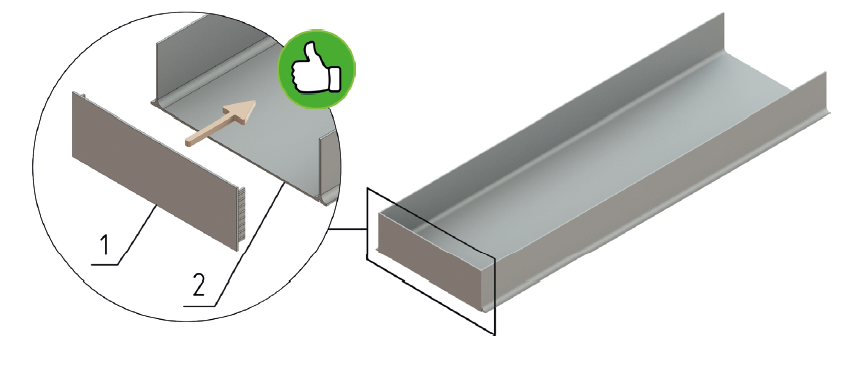 1

2